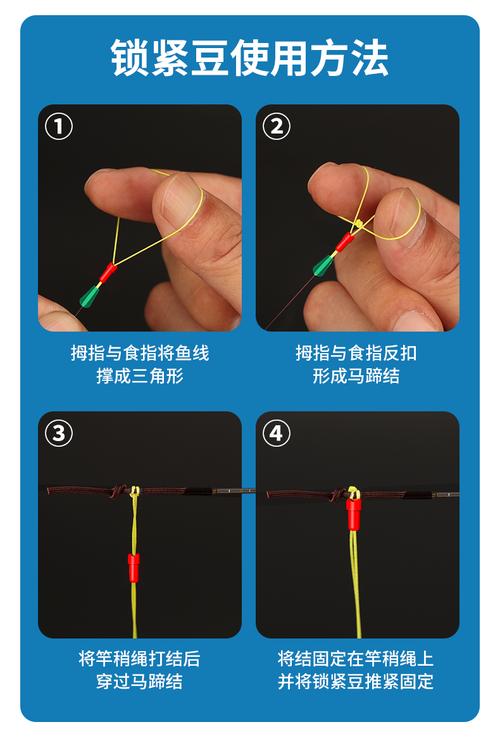 锁紧豆使用方法

①

拇指与食指将鱼线撑成三角形

②

拇指与食指反扣形成马蹄结

③

将竿稍绳打结后穿过马蹄结

④

将结固定在竿稍绳上并将锁紧豆推紧固定